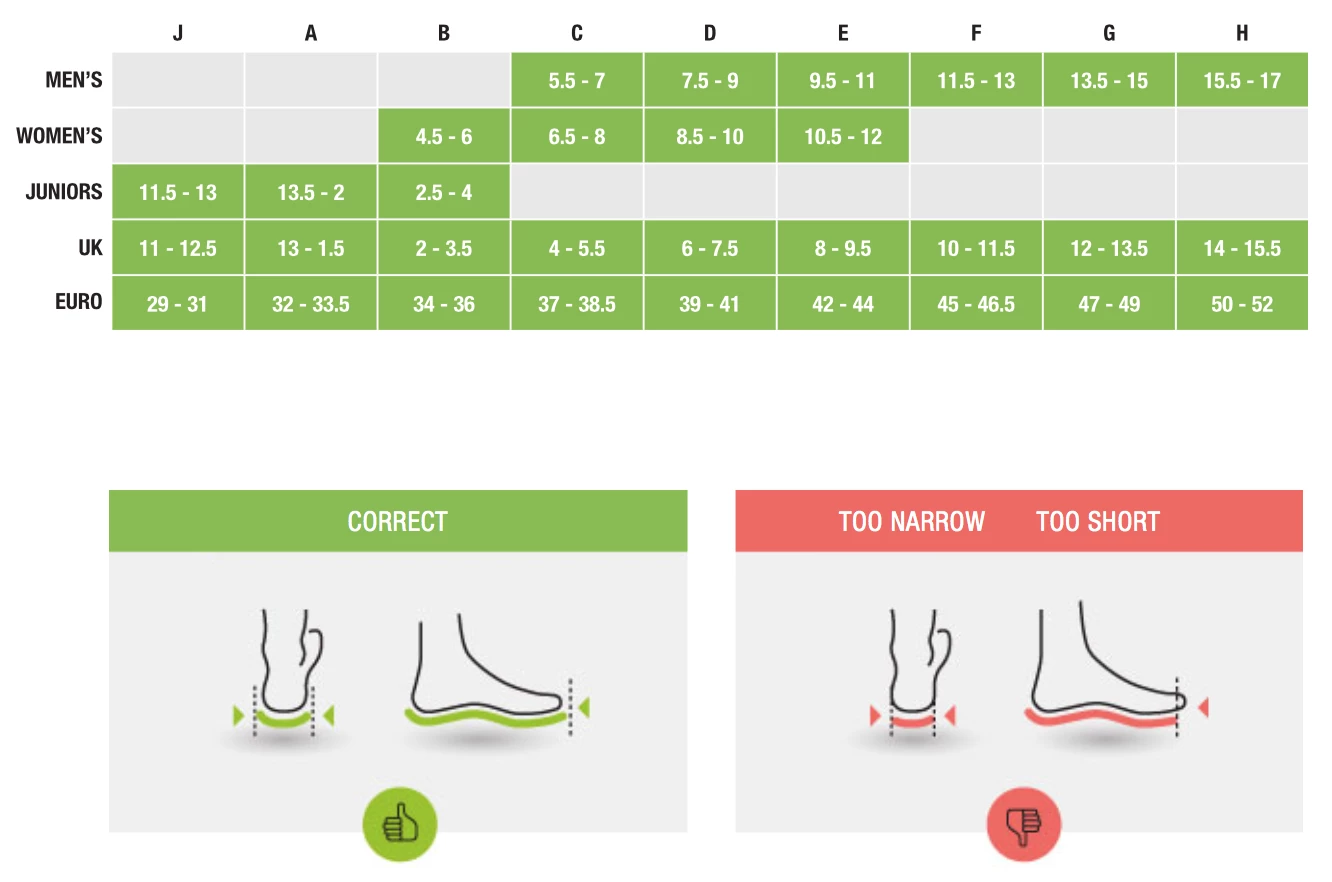 |  | J | A | B | C | D | E | F | G | H |
|---|---|---|---|---|---|---|---|---|---|
| MEN'S |  |  |  | 5.5 - 7 | 7.5 - 9 | 9.5 - 11 | 11.5 - 13 | 13.5 - 15 | 15.5 - 17 |
| WOMEN'S |  |  | 4.5 - 6 | 6.5 - 8 | 8.5 - 10 | 10.5 - 12 |  |  |  |
| JUNIORS | 11.5 - 13 | 13.5 - 2 | 2.5 - 4 |  |  |  |  |  |  |
| UK | 11 - 12.5 | 13 - 1.5 | 2 - 3.5 | 4 - 5.5 | 6 - 7.5 | 8 - 9.5 | 10 - 11.5 | 12 - 13.5 | 14 - 15.5 |
| EURO | 29 - 31 | 32 - 33.5 | 34 - 36 | 37 - 38.5 | 39 - 41 | 42 - 44 | 45 - 46.5 | 47 - 49 | 50 - 52 |

CORRECT

TOO NARROW TOO SHORT